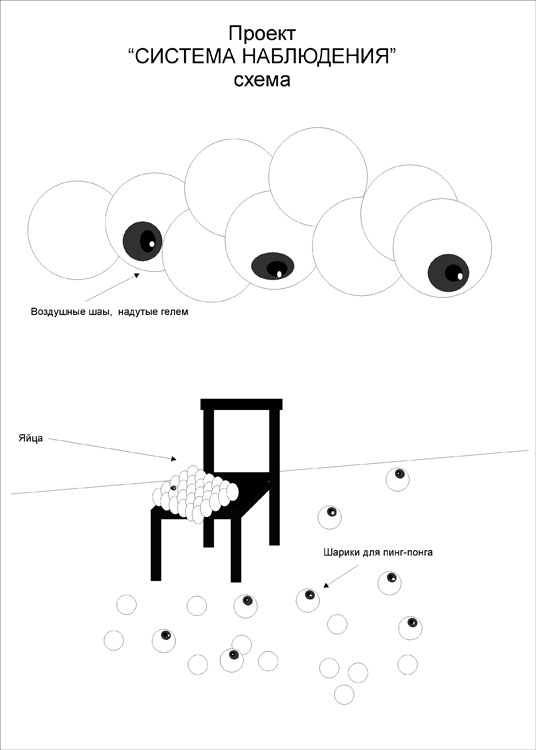 Проект
“СИСТЕМА НАБЛЮДЕНИЯ”
схема

Воздушные шаы, надутые гелем

Яйца

Шарики для пинг-понга